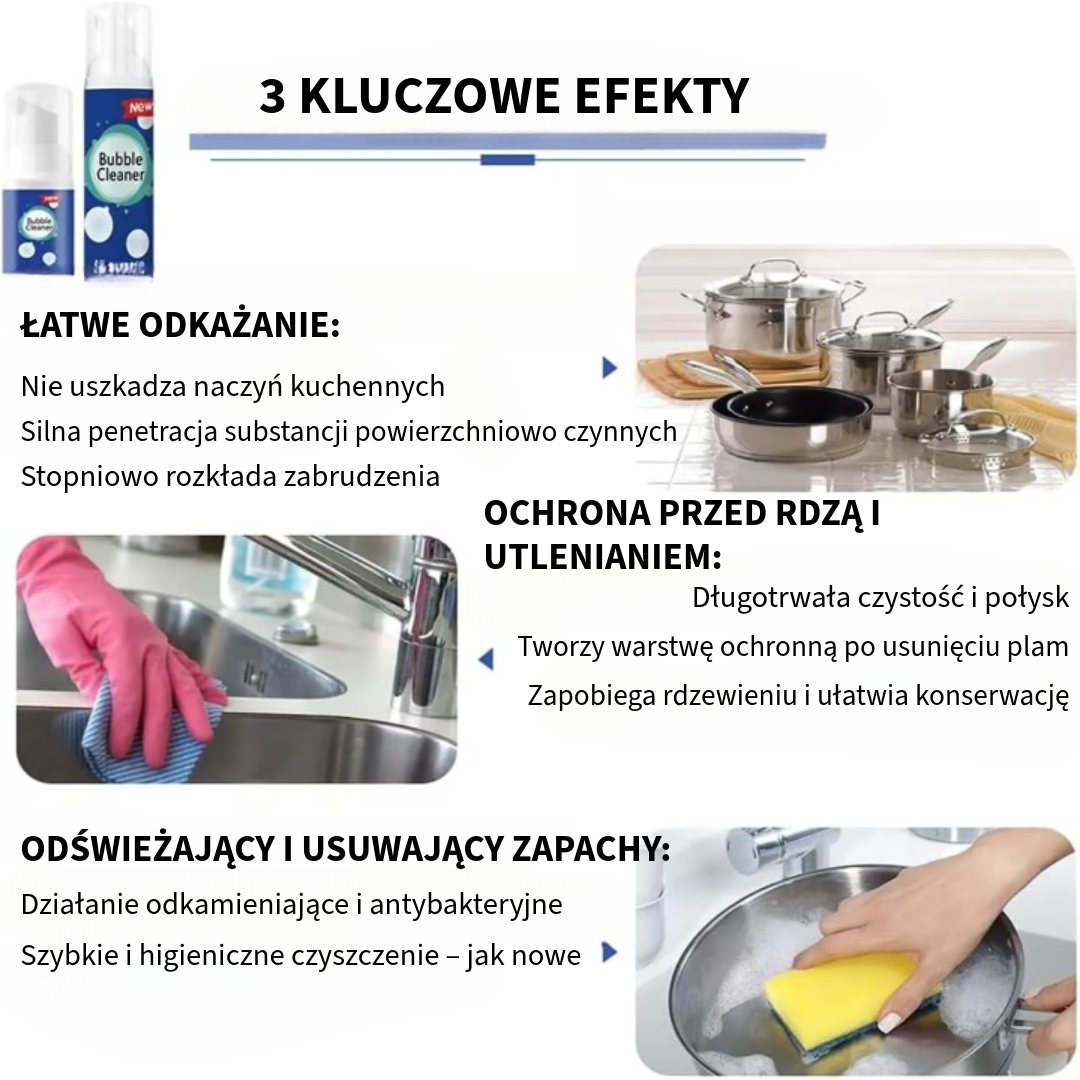 New
Bubble Cleaner

New
Bubble Cleaner

3 KLUCZOWE EFEKTY

ŁATWE ODKAŻANIE:

Nie uszkadza naczyń kuchennych

Silna penetracja substancji powierzchniowo czynnych

Stopniowo rozkłada zabrudzenia

OCHRONA PRZED RDZĄ I UTLENIANIEM:

Długotrwała czystość i połysk

Tworzy warstwę ochronną po usunięciu plam

Zapobiega rdzewieniu i ułatwia konserwację

ODŚWIEŻAJĄCY I USUWAJĄCY ZAPACHY:

Działanie odkamieniające i antybakteryjne

Szybkie i higieniczne czyszczenie – jak nowe